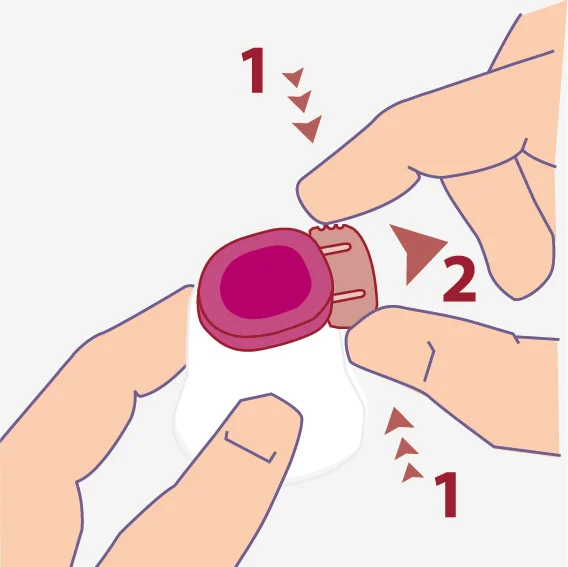 1

2

1